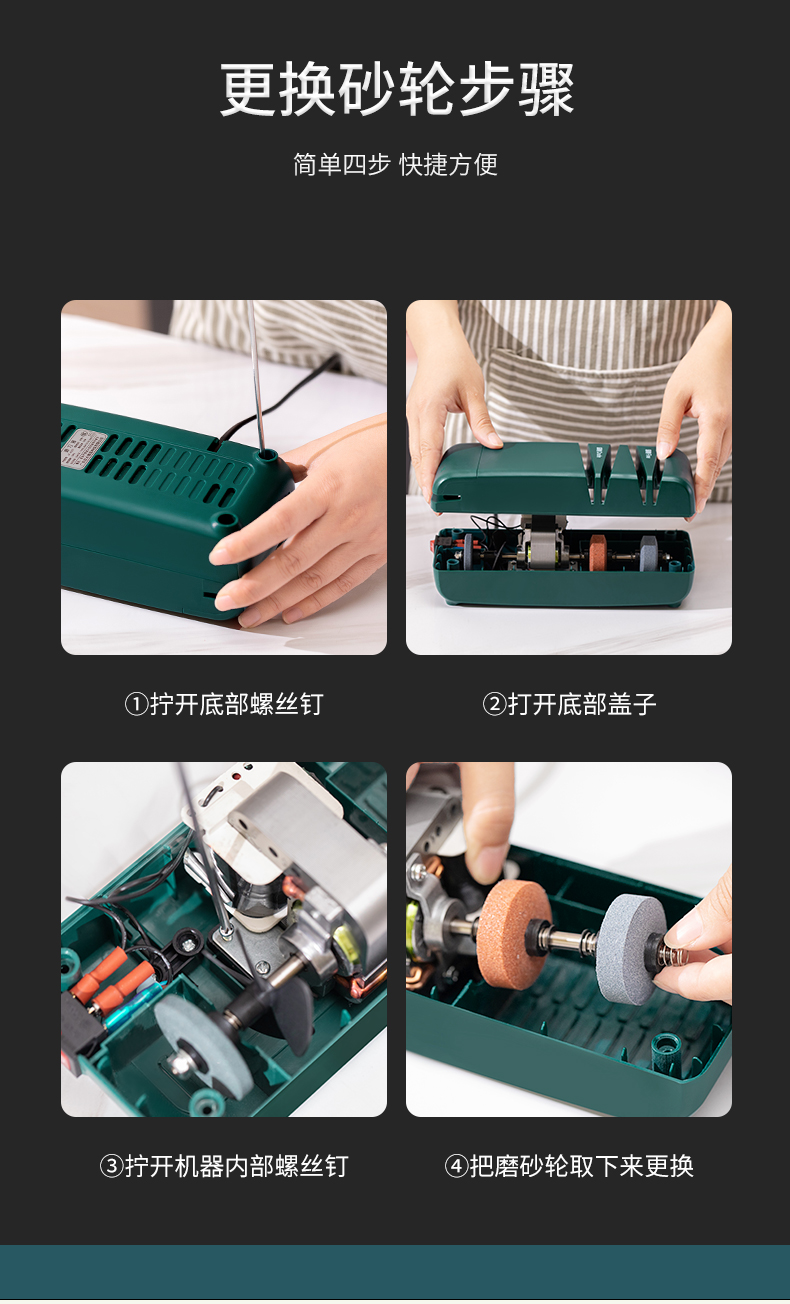 更换砂轮步骤

简单四步 快捷方便

①拧开底部螺丝钉

②打开底部盖子

③拧开机器内部螺丝钉

④把磨砂轮取下来更换