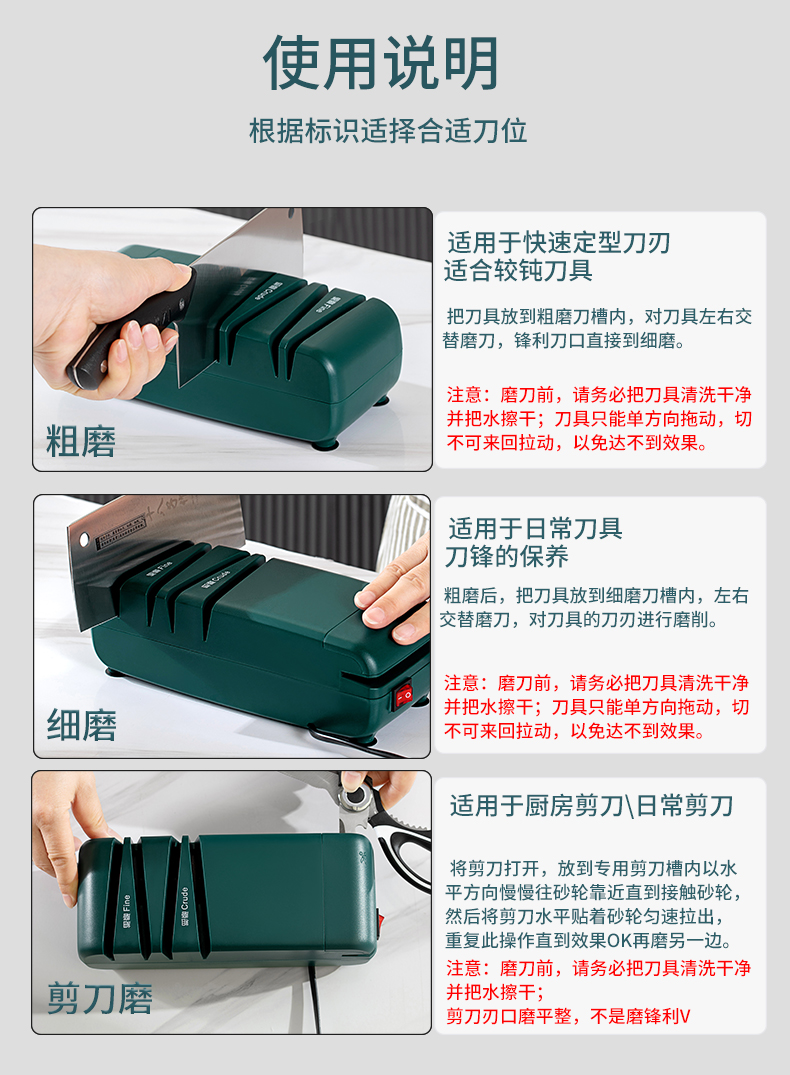 使用说明

根据标识适择合适刀位

粗磨

适用于快速定型刀刃
适合较钝刀具

把刀具放到粗磨刀槽内，对刀具左右交替磨刀，锋利刀口直接到细磨。

注意：磨刀前，请务必把刀具清洗干净并把水擦干；刀具只能单方向拖动，切不可来回拉动，以免达不到效果。

细磨

适用于日常刀具
刀锋的保养

粗磨后，把刀具放到细磨刀槽内，左右交替磨刀，对刀具的刀刃进行磨削。

注意：磨刀前，请务必把刀具清洗干净并把水擦干；刀具只能单方向拖动，切不可来回拉动，以免达不到效果。

细磨 Fine
粗磨 Crude

剪刀磨

适用于厨房剪刀\日常剪刀

将剪刀打开，放到专用剪刀槽内以水平方向慢慢往砂轮靠近直到接触砂轮，然后将剪刀水平贴着砂轮匀速拉出，重复此操作直到效果OK再磨另一边。

注意：磨刀前，请务必把刀具清洗干净并把水擦干；
剪刀刃口磨平整，不是磨锋利V