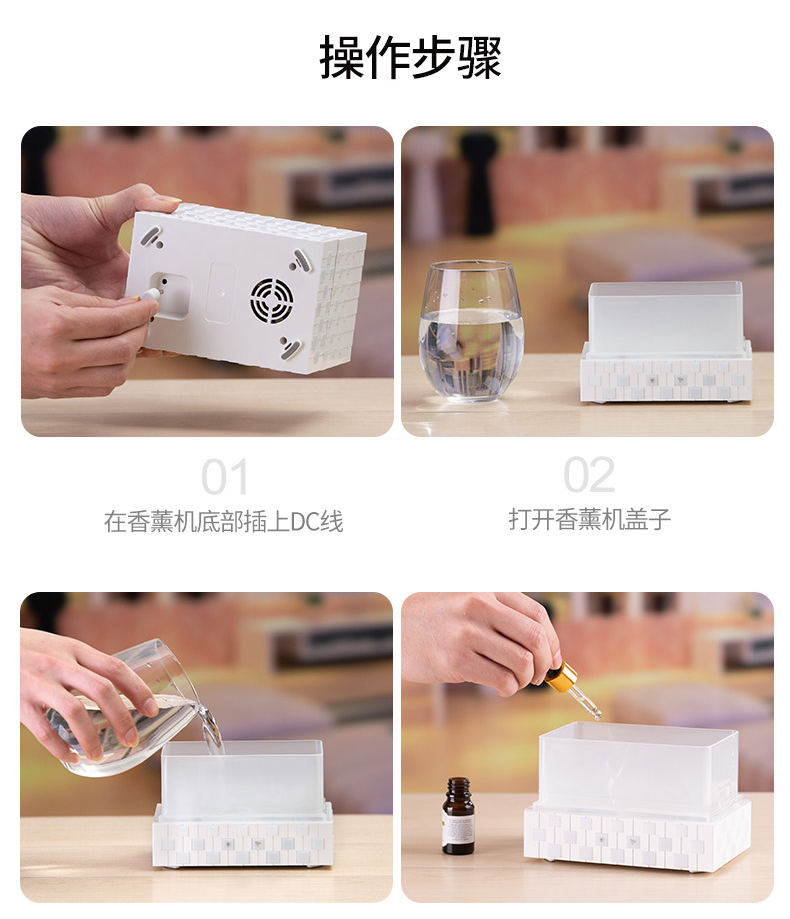 操作步骤

01
在香薰机底部插上DC线

02
打开香薰机盖子